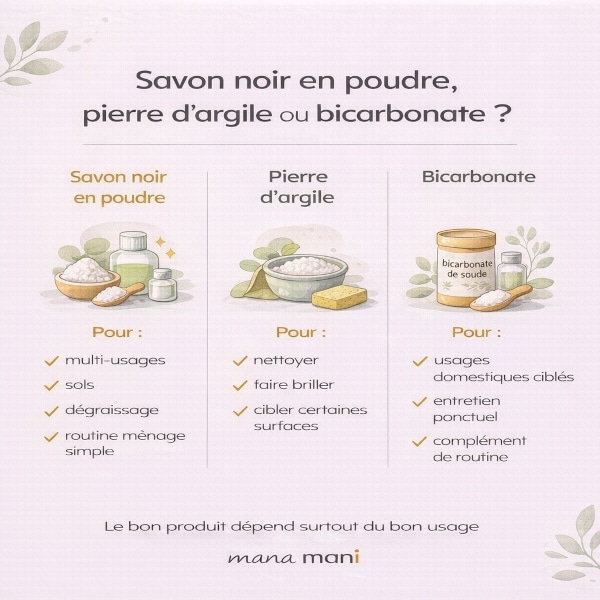 Savon noir en poudre, pierre d'argile ou bicarbonate ?

Savon noir en poudre

Pour :

✓ multi-usages

✓ sols

✓ dégraissage

✓ routine mènage simple

Pierre d'argile

Pour :

✓ nettoyer

✓ faire briller

✓ cibler certaines surfaces

Bicarbonate

bicarbonate de soude

Pour :

✓ usages domestiques ciblés

✓ entretien ponctuel

✓ complément de routine

Le bon produit dépend surtout du bon usage

mana mani