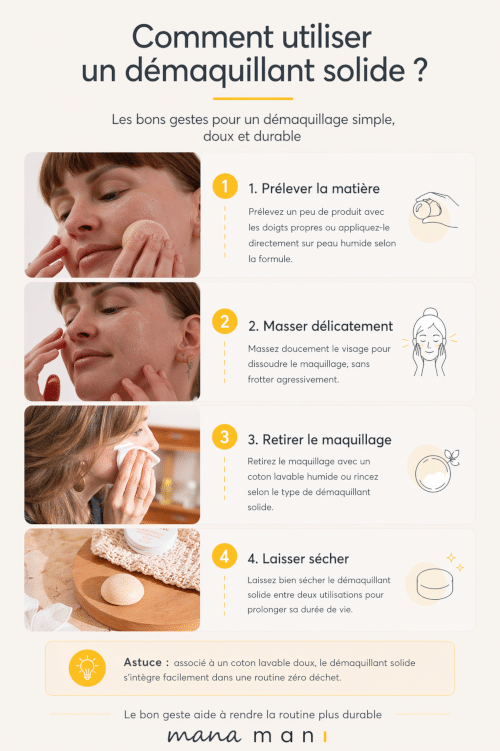 Comment utiliser un démaquillant solide ?

Les bons gestes pour un démaquillage simple, doux et durable

1

1. Prélever la matière

Prélevez un peu de produit avec les doigts propres ou appliquez-le directement sur peau humide selon la formule.

2

2. Masser délicatement

Massez doucement le visage pour dissoudre le maquillage, sans frotter agressivement.

3

3. Retirer le maquillage

Retirez le maquillage avec un coton lavable humide ou rincez selon le type de démaquillant solide.

4

4. Laisser sécher

Laissez bien sécher le démaquillant solide entre deux utilisations pour prolonger sa durée de vie.

Astuce : associé à un coton lavable doux, le démaquillant solide s'intègre facilement dans une routine zéro déchet.

Le bon geste aide à rendre la routine plus durable

mana mani