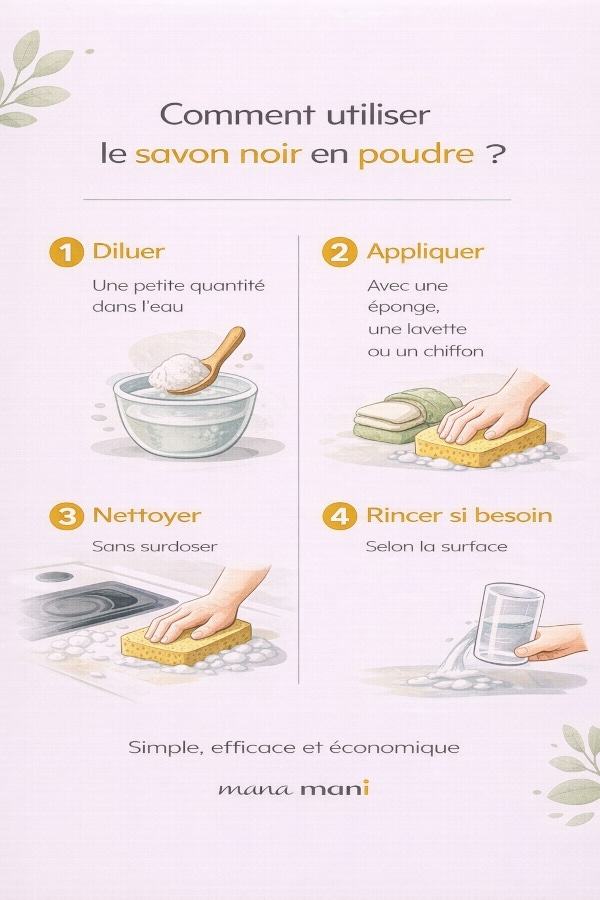 Comment utiliser
le savon noir en poudre ?

1 Diluer
Une petite quantité dans l'eau

2 Appliquer
Avec une éponge, une lavette ou un chiffon

3 Nettoyer
Sans surdoser

4 Rincer si besoin
Selon la surface

Simple, efficace et économique

mana mani