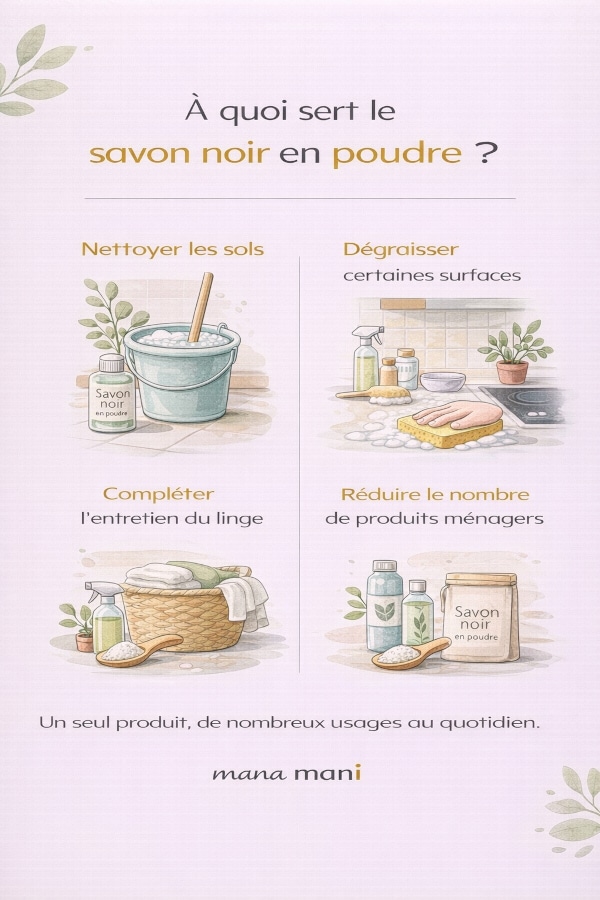 À quoi sert le
savon noir en poudre ?

Nettoyer les sols

Savon noir en poudre

Dégraisser
certaines surfaces

Compléter
l'entretien du linge

Réduire le nombre
de produits ménagers

Savon noir en poudre

Un seul produit, de nombreux usages au quotidien.

mana mani